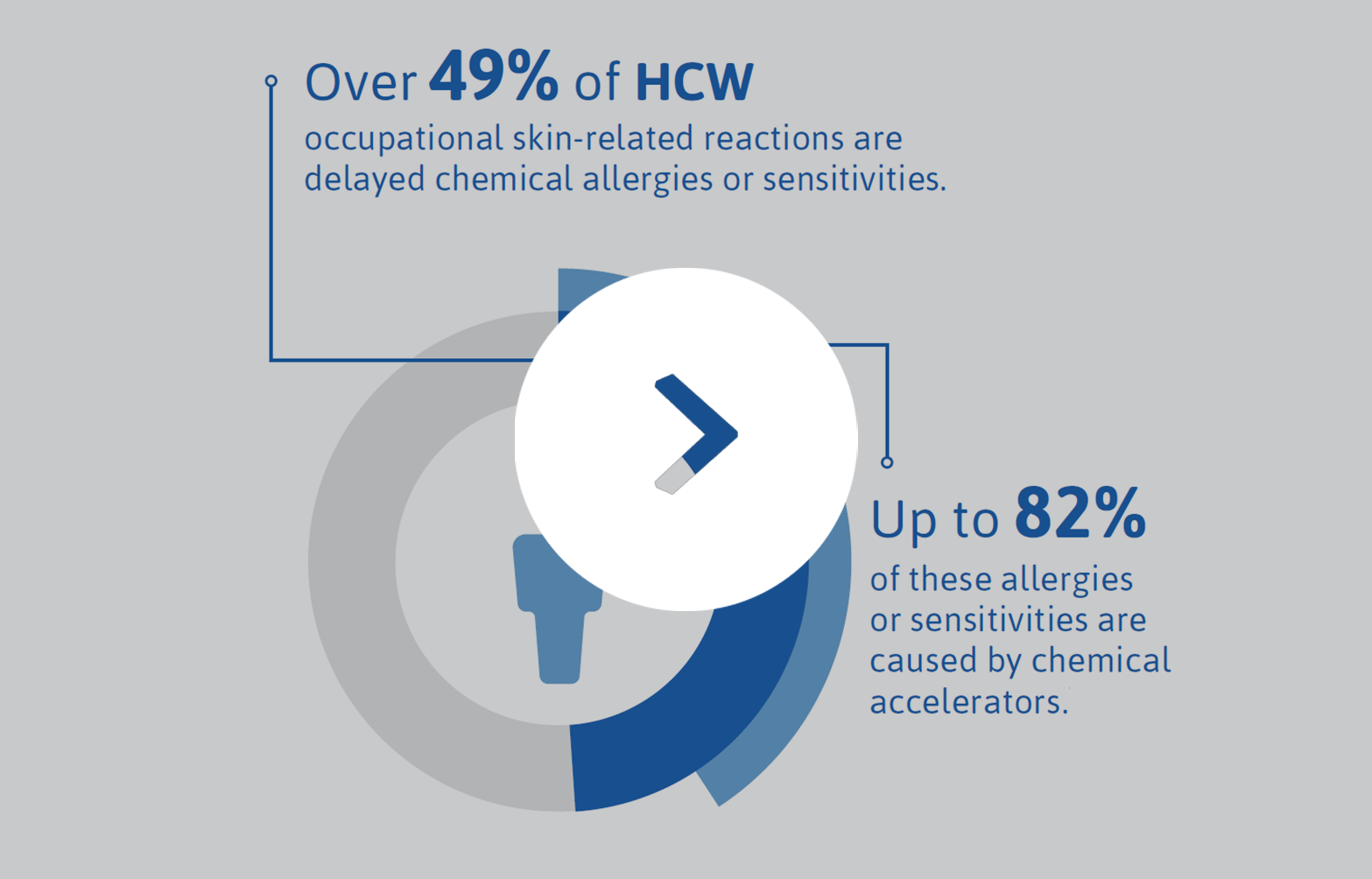 Over 49% of HCW
occupational skin-related reactions are delayed chemical allergies or sensitivities.

Up to 82%
of these allergies or sensitivities are caused by chemical accelerators.